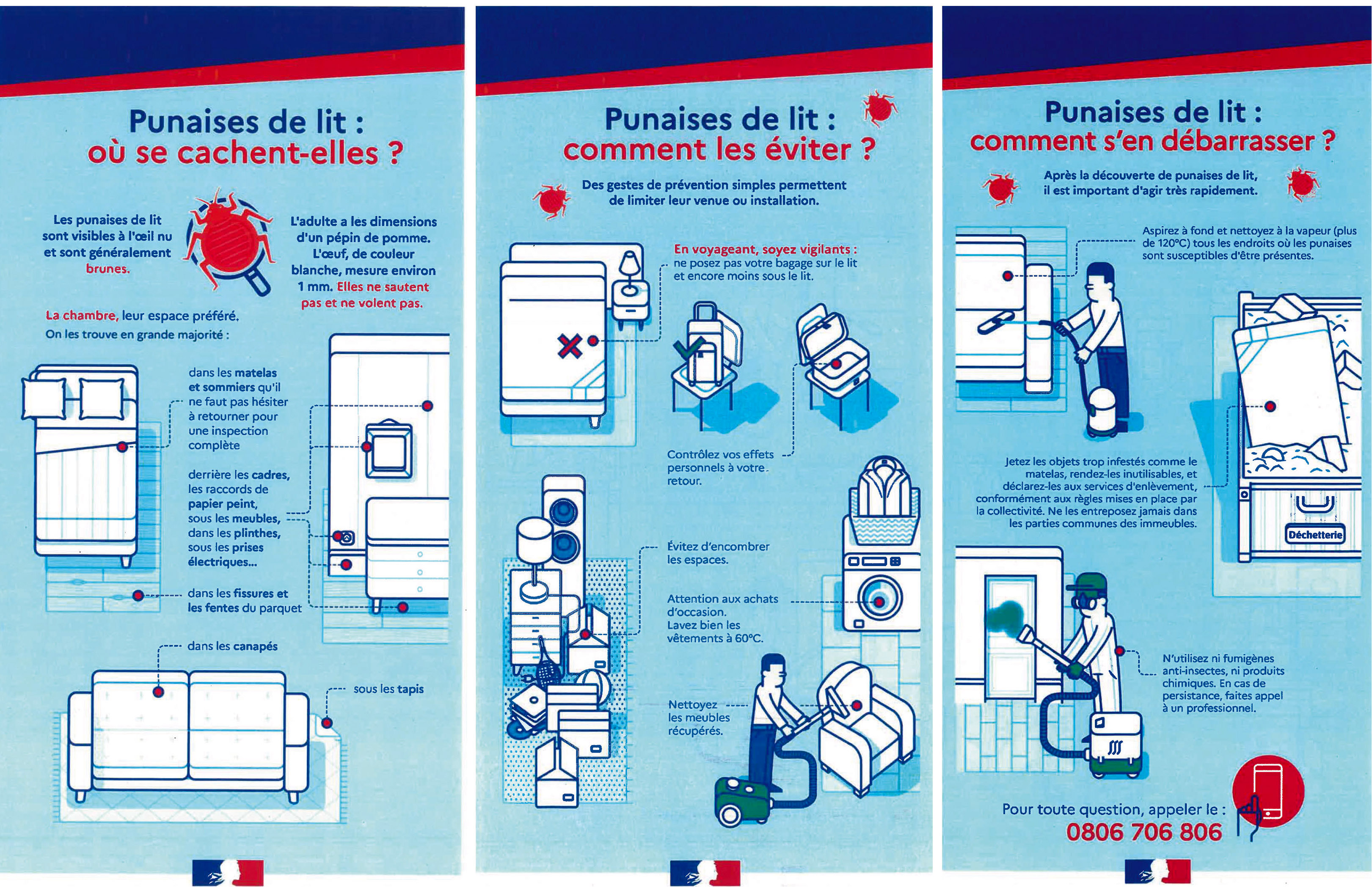 Punaises de lit :
où se cachent-elles ?

Les punaises de lit sont visibles à l'œil nu et sont généralement brunes.

L'adulte a les dimensions d'un pépin de pomme. L'œuf, de couleur blanche, mesure environ 1 mm. Elles ne sautent pas et ne volent pas.

La chambre, leur espace préféré.
On les trouve en grande majorité :

dans les matelas et sommiers qu'il ne faut pas hésiter à retourner pour une inspection complète

derrière les cadres, les raccords de papier peint, sous les meubles, dans les plinthes, sous les prises électriques...

dans les fissures et les fentes du parquet

dans les canapés

sous les tapis

Punaises de lit :
comment les éviter ?

Des gestes de prévention simples permettent de limiter leur venue ou installation.

En voyageant, soyez vigilants : ne posez pas votre bagage sur le lit et encore moins sous le lit.

Contrôlez vos effets personnels à votre retour.

Évitez d'encombrer les espaces.

Attention aux achats d'occasion. Lavez bien les vêtements à 60°C.

Nettoyez les meubles récupérés.

Punaises de lit :
comment s'en débarrasser ?

Après la découverte de punaises de lit, il est important d'agir très rapidement.

Aspirez à fond et nettoyez à la vapeur (plus de 120°C) tous les endroits où les punaises sont susceptibles d'être présentes.

Jetez les objets trop infestés comme le matelas, rendez-les inutilisables, et déclarez-les aux services d'enlèvement, conformément aux règles mises en place par la collectivité. Ne les entreposez jamais dans les parties communes des immeubles.

Déchetterie

N'utilisez ni fumigènes anti-insectes, ni produits chimiques. En cas de persistance, faites appel à un professionnel.

Pour toute question, appeler le :
0806 706 806